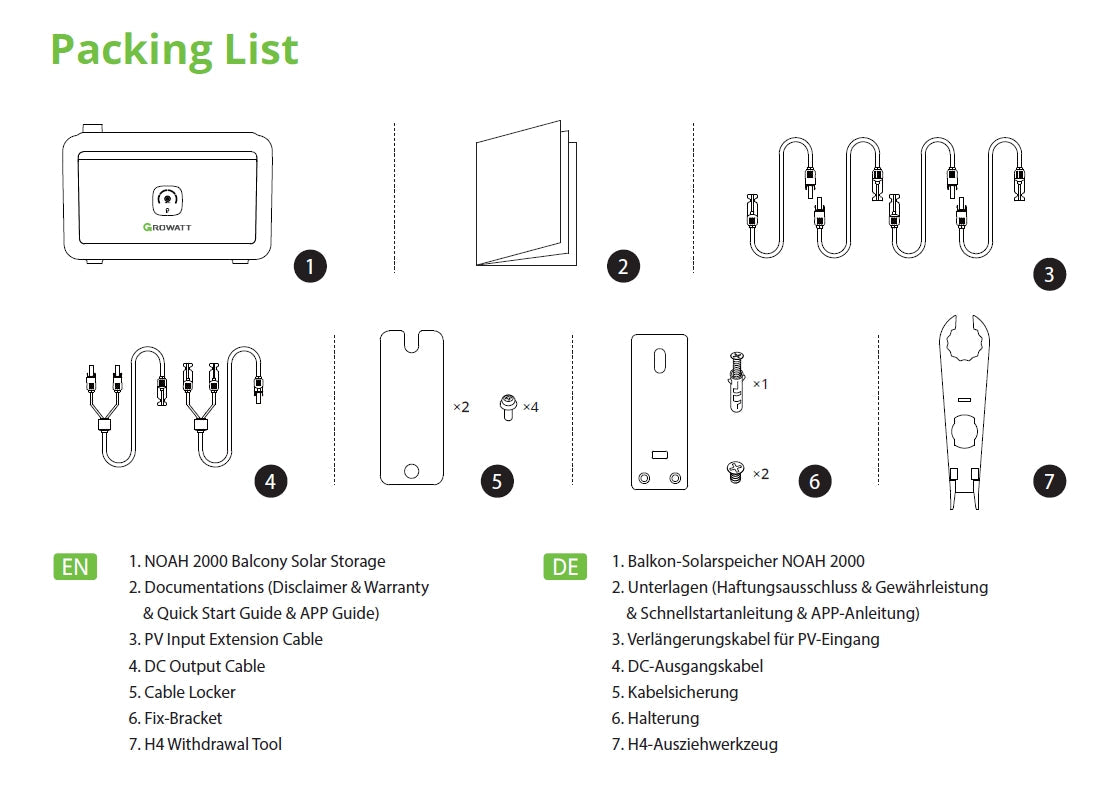 Packing List

GROWATT

1

2

3

4

×2

×4

5

×1

×2

6

7

EN

1. NOAH 2000 Balcony Solar Storage
2. Documentations (Disclaimer & Warranty & Quick Start Guide & APP Guide)
3. PV Input Extension Cable
4. DC Output Cable
5. Cable Locker
6. Fix-Bracket
7. H4 Withdrawal Tool

DE

1. Balkon-Solarspeicher NOAH 2000
2. Unterlagen (Haftungsausschluss & Gewährleistung & Schnellstartanleitung & APP-Anleitung)
3. Verlängerungskabel für PV-Eingang
4. DC-Ausgangskabel
5. Kabelsicherung
6. Halterung
7. H4-Ausziehwerkzeug