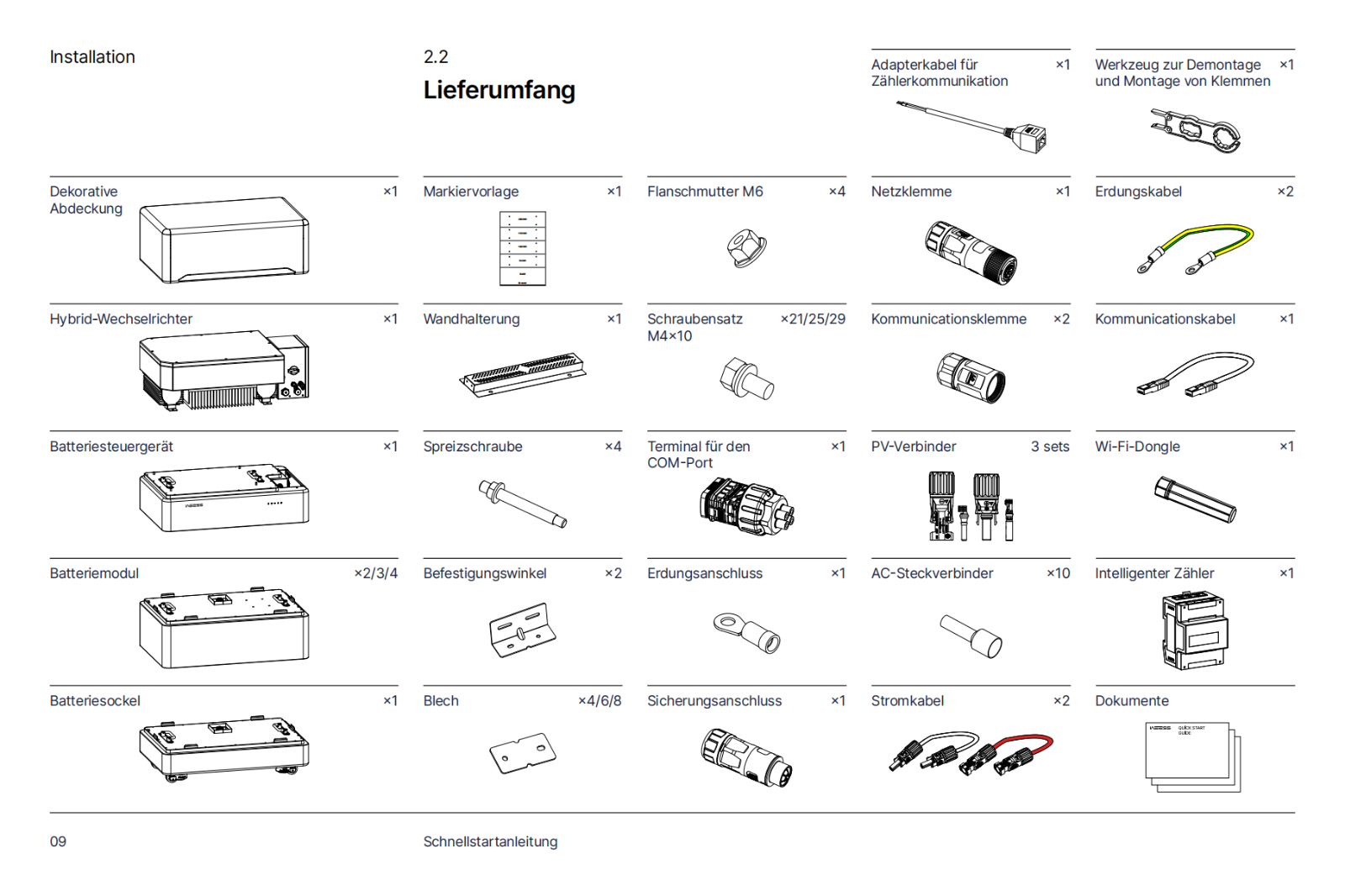 Installation

2.2

Lieferumfang

Adapterkabel für Zählerkommunikation ×1

Werkzeug zur Demontage und Montage von Klemmen ×1

Dekorative Abdeckung ×1

Markiervorlage ×1

Flanschmutter M6 ×4

Netzklemme ×1

Erdungskabel ×2

Hybrid-Wechselrichter ×1

Wandhalterung ×1

Schraubensatz M4×10 ×21/25/29

Kommunicationsklemme ×2

Kommunicationskabel ×1

Batteriesteuergerät ×1

Spreizschraube ×4

Terminal für den COM-Port ×1

PV-Verbinder 3 sets

Wi-Fi-Dongle ×1

Batteriemodul ×2/3/4

Befestigungswinkel ×2

Erdungsanschluss ×1

AC-Steckverbinder ×10

Intelligenter Zähler ×1

Batteriesockel ×1

Blech ×4/6/8

Sicherungsanschluss ×1

Stromkabel ×2

Dokumente

QUICK START GUIDE

09

Schnellstartanleitung